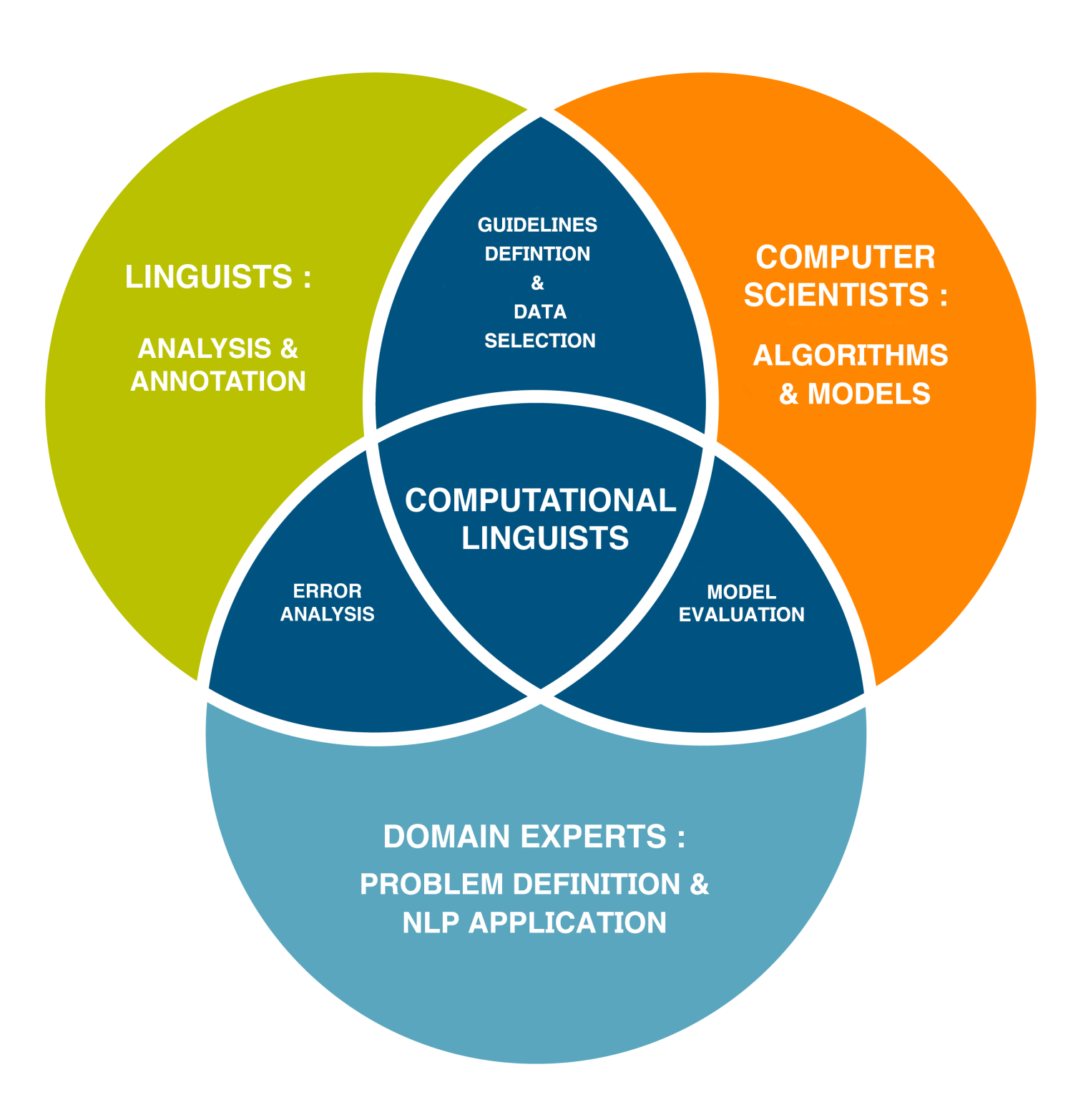 LINGUISTS :

ANALYSIS & ANNOTATION

GUIDELINES DEFINTION & DATA SELECTION

COMPUTER SCIENTISTS :

ALGORITHMS & MODELS

COMPUTATIONAL LINGUISTS

ERROR ANALYSIS

MODEL EVALUATION

DOMAIN EXPERTS :

PROBLEM DEFINITION & NLP APPLICATION